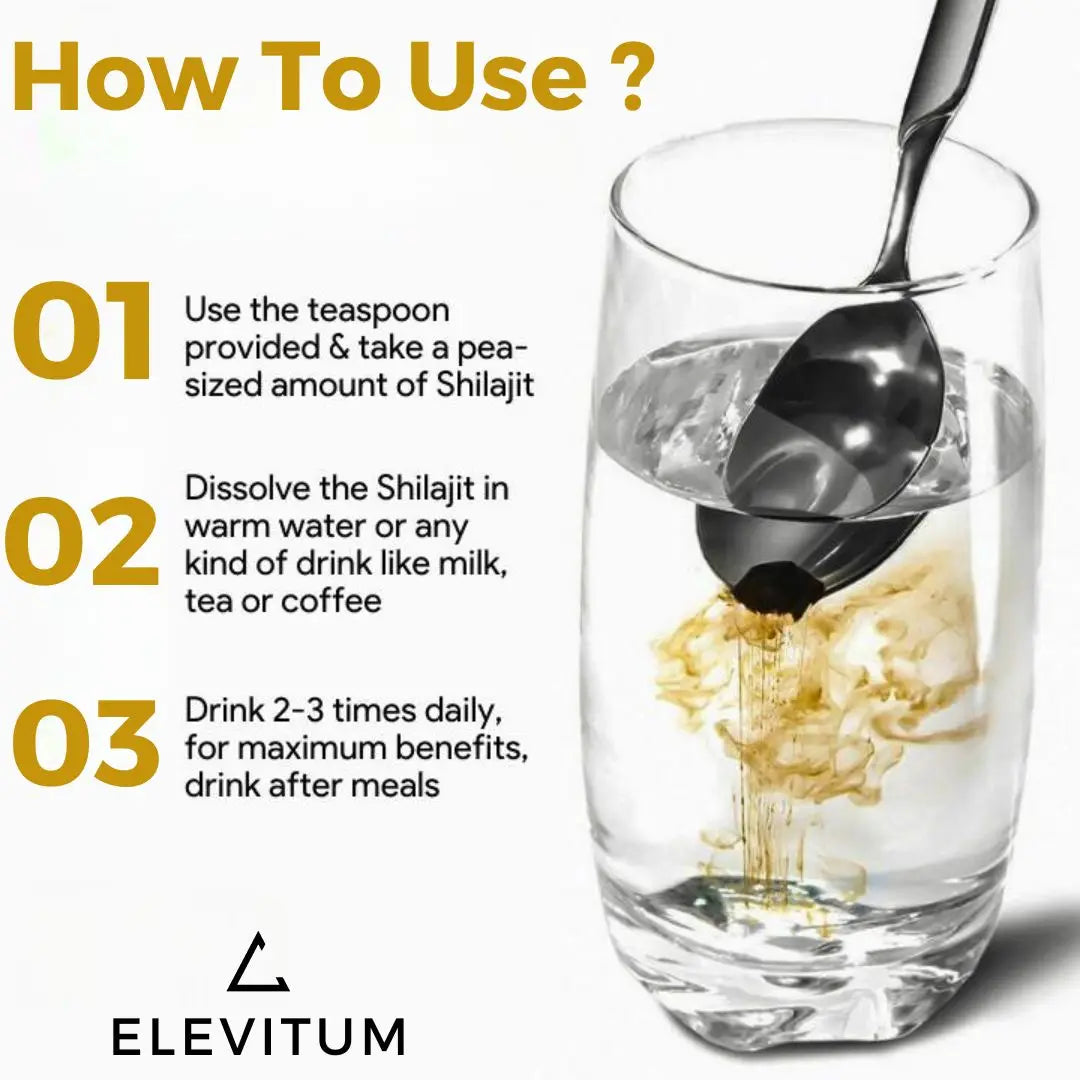 How To Use ?

01 Use the teaspoon provided & take a pea-sized amount of Shilajit

02 Dissolve the Shilajit in warm water or any kind of drink like milk, tea or coffee

03 Drink 2-3 times daily, for maximum benefits, drink after meals

ELEVITUM